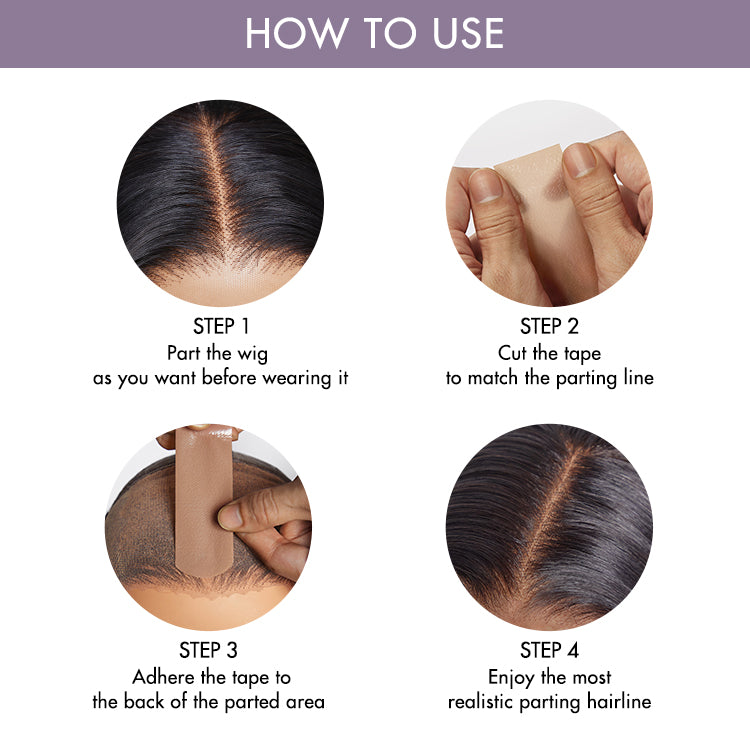 HOW TO USE

STEP 1
Part the wig
as you want before wearing it

STEP 2
Cut the tape
to match the parting line

STEP 3
Adhere the tape to
the back of the parted area

STEP 4
Enjoy the most
realistic parting hairline